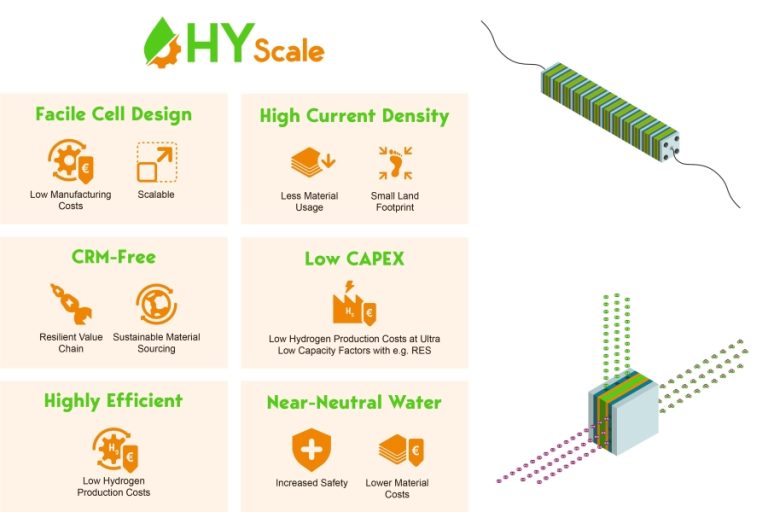 HY Scale

Facile Cell Design

Low Manufacturing Costs

Scalable

High Current Density

Less Material Usage

Small Land Footprint

CRM-Free

Resilient Value Chain

Sustainable Material Sourcing

Low CAPEX

Low Hydrogen Production Costs at Ultra Low Capacity Factors with e.g. RES

Highly Efficient

Low Hydrogen Production Costs

Near-Neutral Water

Increased Safety

Lower Material Costs